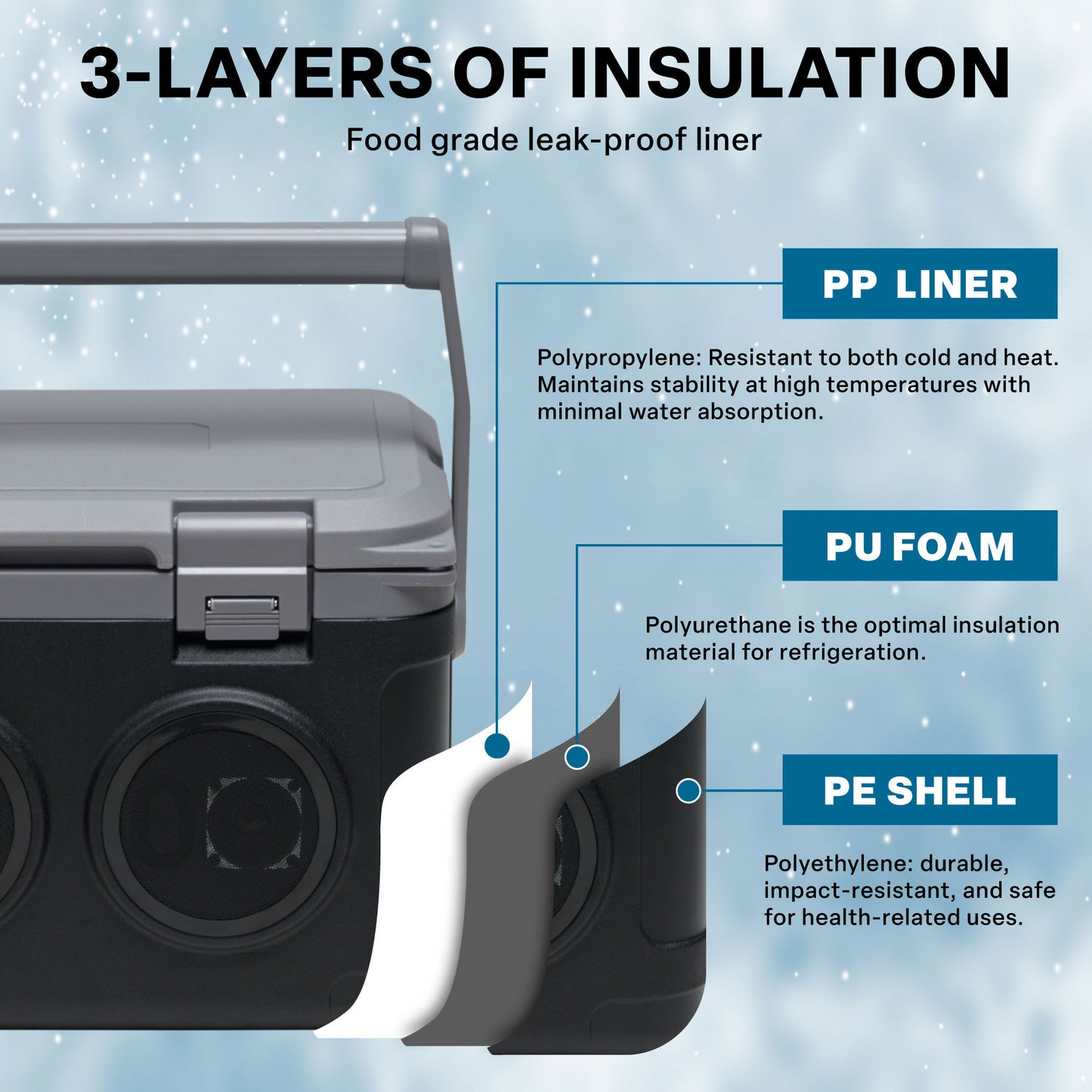 3-LAYERS OF INSULATION

Food grade leak-proof liner

PP LINER

Polypropylene: Resistant to both cold and heat. Maintains stability at high temperatures with minimal water absorption.

PU FOAM

Polyurethane is the optimal insulation material for refrigeration.

PE SHELL

Polyethylene: durable, impact-resistant, and safe for health-related uses.